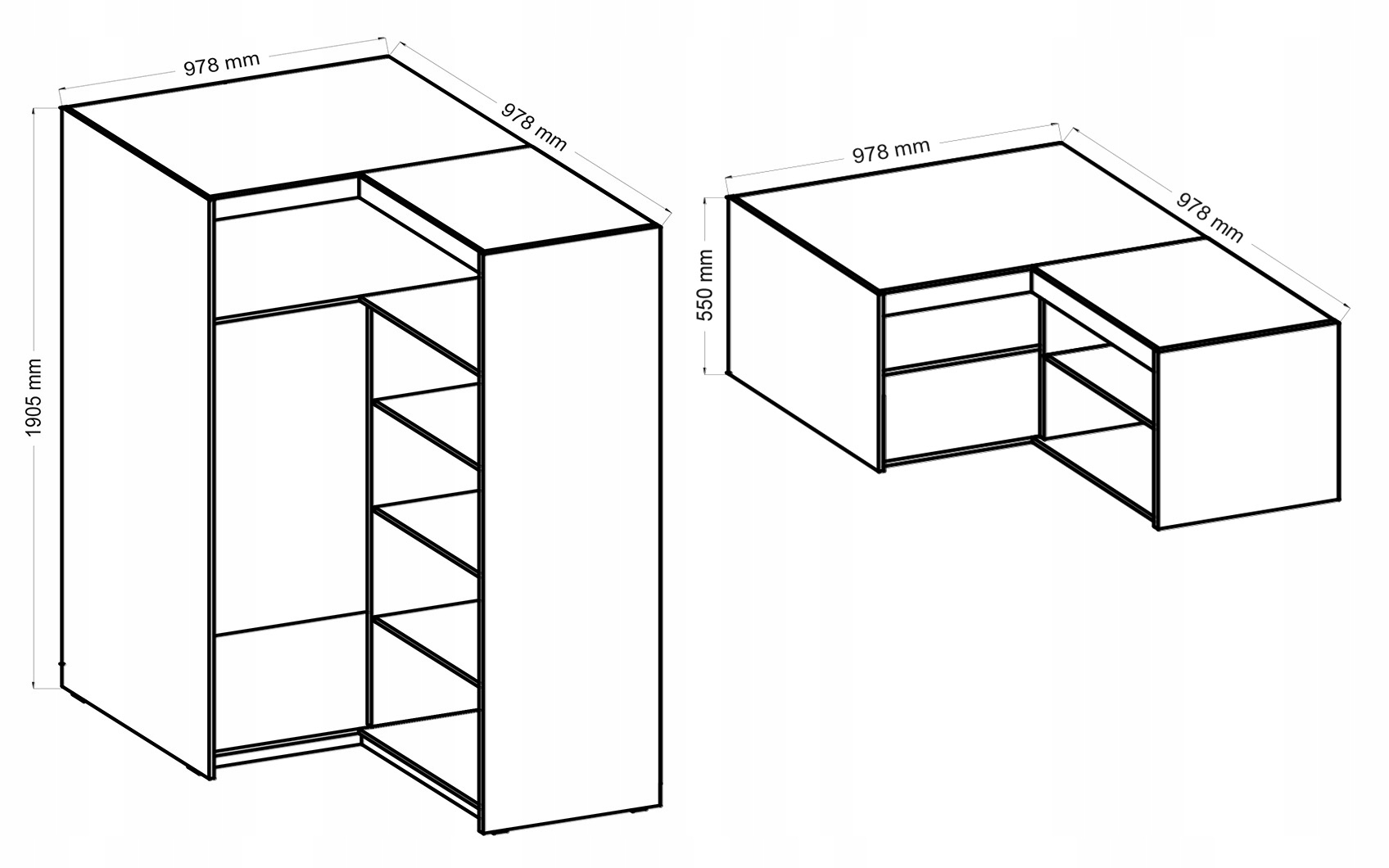 978 mm

978 mm

1905 mm

978 mm

978 mm

550 mm