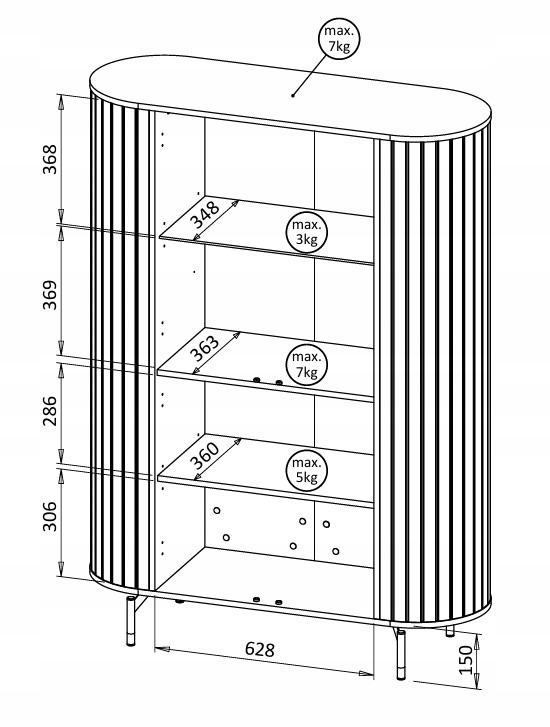 max.
7kg

368

348

max.
3kg

369

363

max.
7kg

286

360

max.
5kg

306

628

150